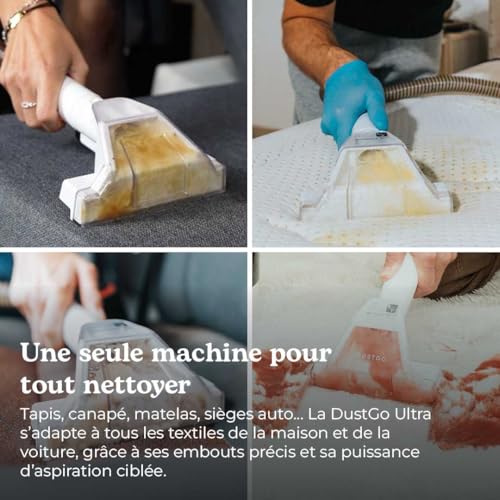 Une seule machine pour tout nettoyer

Tapis, canapé, matelas, sièges auto... La DustGo Ultra s'adapte à tous les textiles de la maison et de la voiture, grâce à ses embouts précis et sa puissance d'aspiration ciblée.