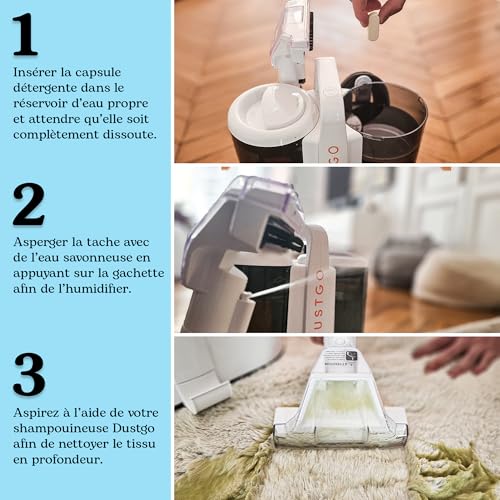 1

Insérer la capsule détergente dans le réservoir d'eau propre et attendre qu'elle soit complètement dissoute.

2

Asperger la tache avec de l'eau savonneuse en appuyant sur la gachette afin de l'humidifier.

3

Aspirez à l'aide de votre shampouineuse Dustgo afin de nettoyer le tissu en profondeur.

USTGO

DUSTGO