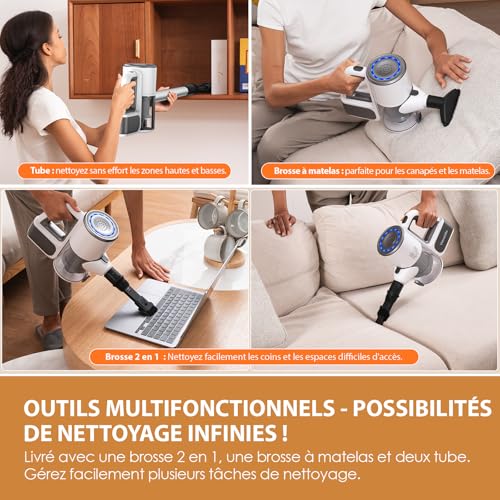 Tube : nettoyez sans effort les zones hautes et basses.

Brosse à matelas : parfaite pour les canapés et les matelas.

Brosse 2 en 1 : Nettoyez facilement les coins et les espaces difficiles d'accès.

OUTILS MULTIFONCTIONNELS - POSSIBILITÉS DE NETTOYAGE INFINIES !

Livré avec une brosse 2 en 1, une brosse à matelas et deux tube. Gérez facilement plusieurs tâches de nettoyage.