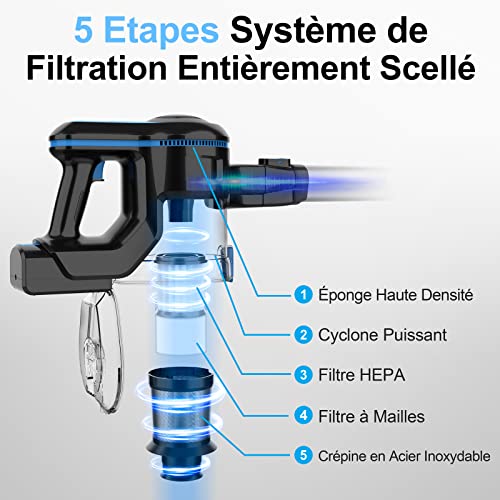 5 Etapes Système de Filtration Entièrement Scellé

1 Éponge Haute Densité

2 Cyclone Puissant

3 Filtre HEPA

4 Filtre à Mailles

5 Crépine en Acier Inoxydable