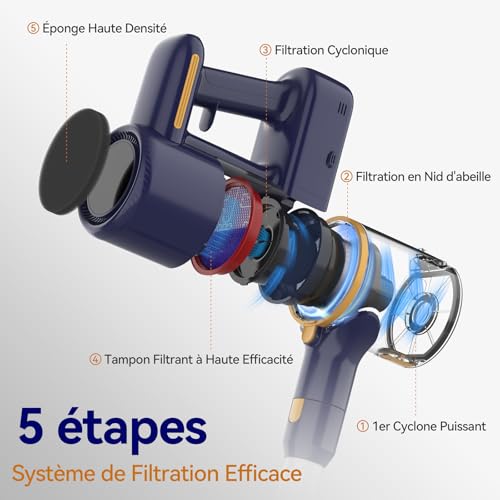 ⑤ Éponge Haute Densité

③ Filtration Cyclonique

② Filtration en Nid d'abeille

④ Tampon Filtrant à Haute Efficacité

① 1er Cyclone Puissant

5 étapes

Système de Filtration Efficace