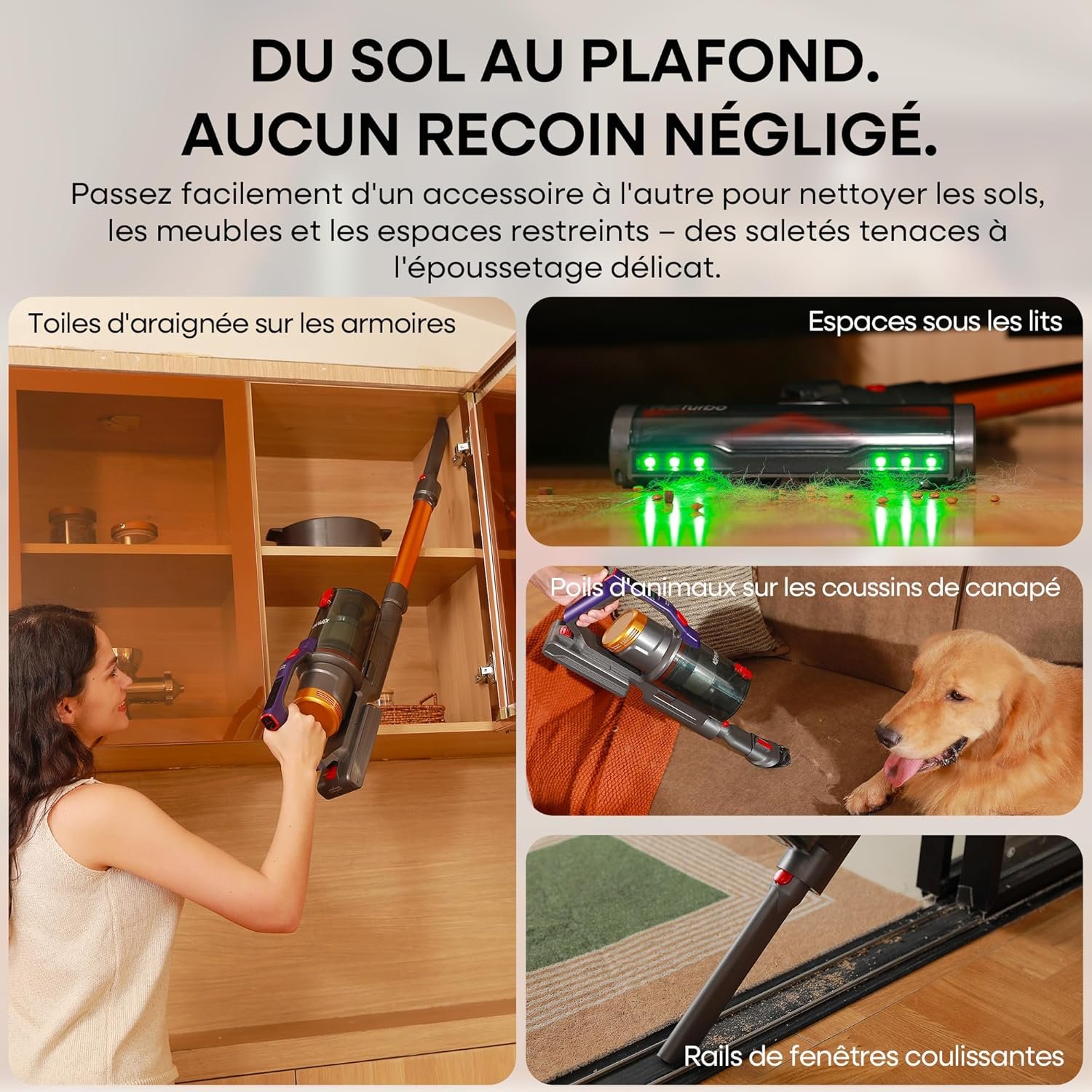 DU SOL AU PLAFOND.
AUCUN RECOIN NÉGLIGÉ.

Passez facilement d'un accessoire à l'autre pour nettoyer les sols, les meubles et les espaces restreints – des saletés tenaces à l'époussetage délicat.

Toiles d'araignée sur les armoires

Espaces sous les lits

turbo

Poils d'animaux sur les coussins de canapé

Rails de fenêtres coulissantes