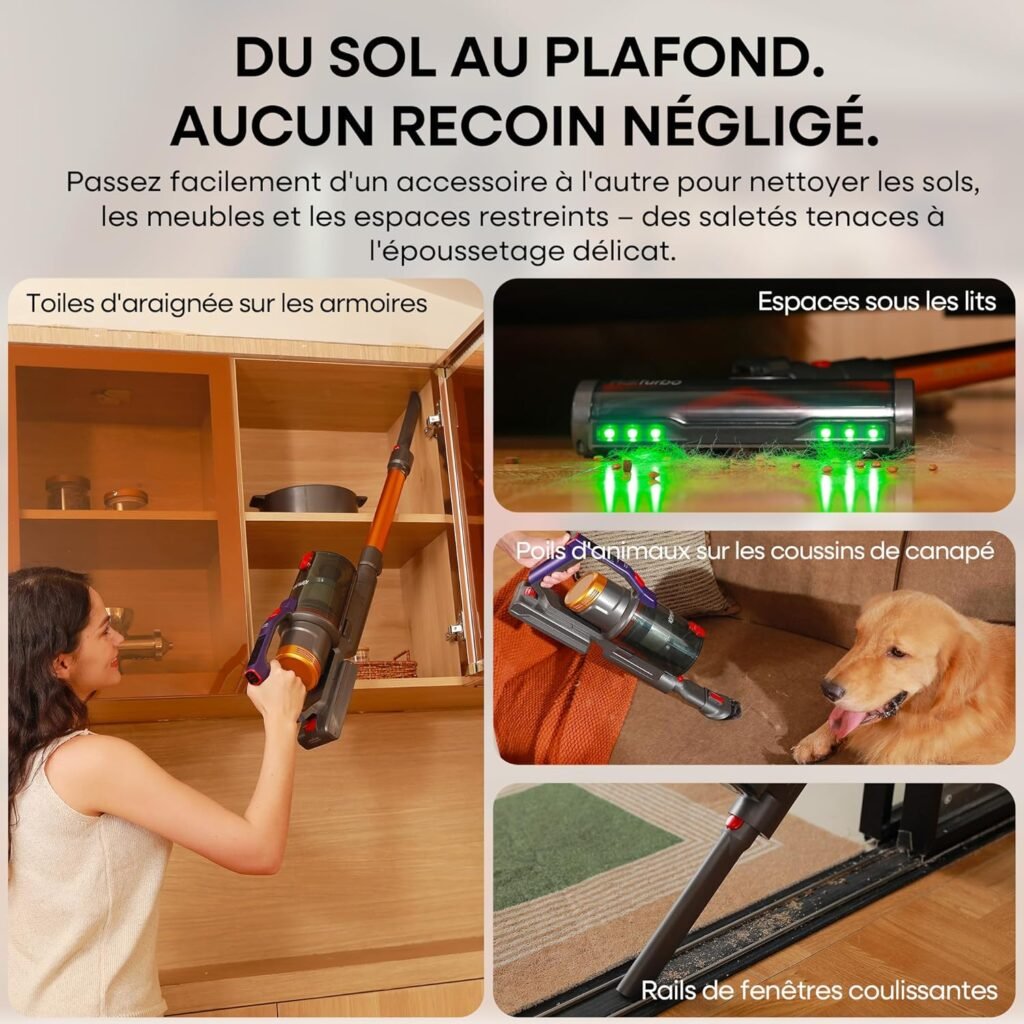 DU SOL AU PLAFOND.
AUCUN RECOIN NÉGLIGÉ.

Passez facilement d'un accessoire à l'autre pour nettoyer les sols, les meubles et les espaces restreints – des saletés tenaces à l'époussetage délicat.

Toiles d'araignée sur les armoires

Espaces sous les lits

turbo

Poils d'animaux sur les coussins de canapé

Rails de fenêtres coulissantes